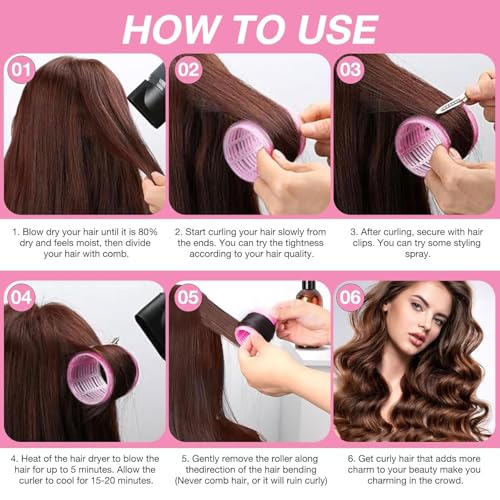 HOW TO USE

01

02

03

1. Blow dry your hair until it is 80% dry and feels moist, then divide your hair with comb.

2. Start curling your hair slowly from the ends. You can try the tightness according to your hair quality.

3. After curling, secure with hair clips. You can try some styling spray.

04

05

06

4. Heat of the hair dryer to blow the hair for up to 5 minutes. Allow the curler to cool for 15-20 minutes.

5. Gently remove the roller along thedirection of the hair bending (Never comb hair, or it will ruin curly)

6. Get curly hair that adds more charm to your beauty make you charming in the crowd.