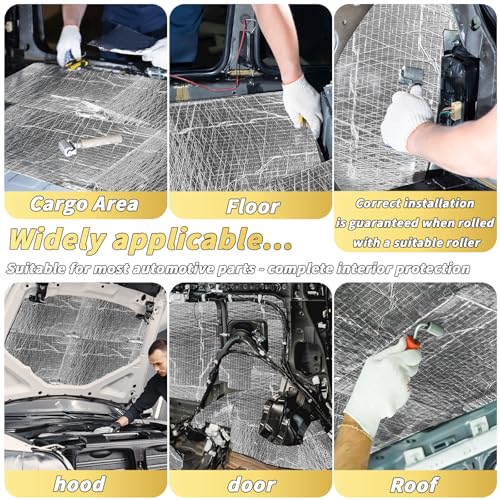 Cargo Area

Floor

Correct installation is guaranteed when rolled with a suitable roller

Widely applicable...

Suitable for most automotive parts - complete interior protection

hood

door

Roof